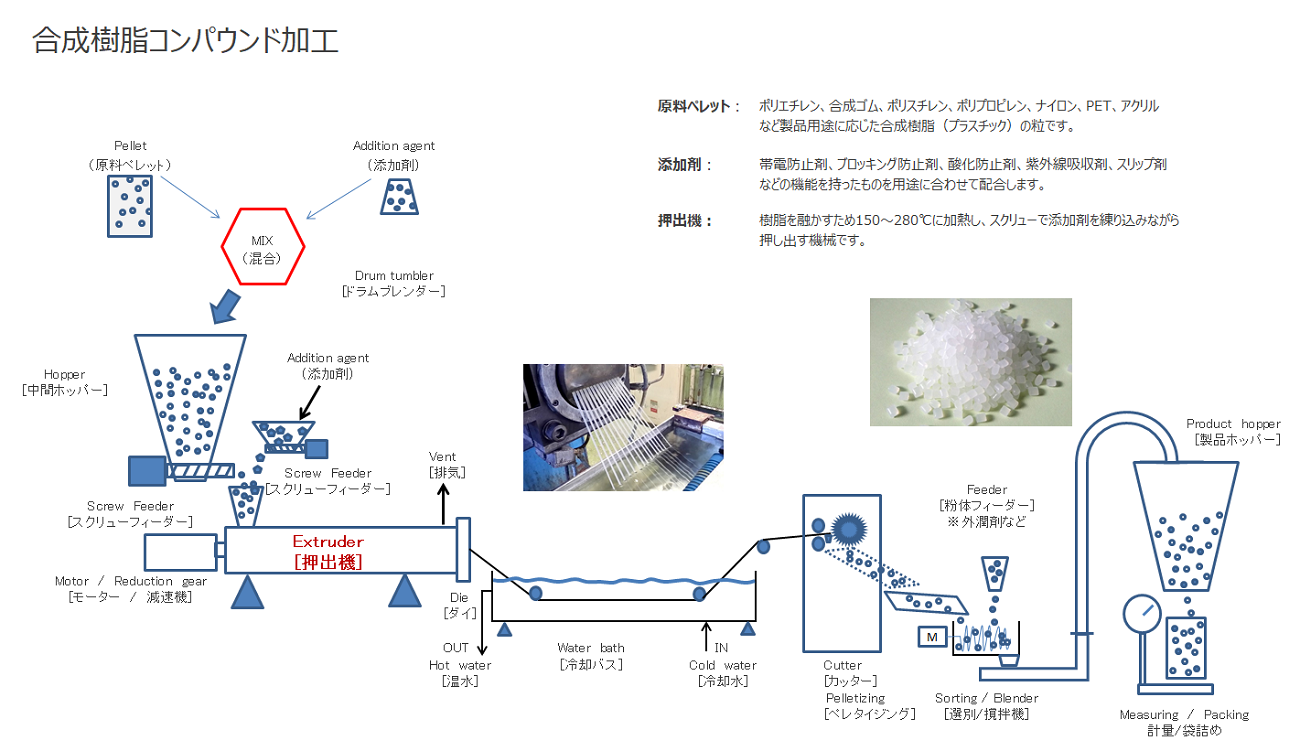 合成樹脂コンパウンド加工

原料ペレット： ポリエチレン、合成ゴム、ポリスチレン、ポリプロピレン、ナイロン、PET、アクリルなど製品用途に応じた合成樹脂（プラスチック）の粒です。

添加剤： 帯電防止剤、ブロッキング防止剤、酸化防止剤、紫外線吸収剤、スリップ剤などの機能を持ったものを用途に合わせて配合します。

押出機： 樹脂を融かすため150～280℃に加熱し、スクリューで添加剤を練り込みながら押し出す機械です。

Pellet
（原料ペレット）

Addition agent
（添加剤）

MIX
（混合）

Drum tumbler
[ドラムブレンダー]

Hopper
[中間ホッパー]

Addition agent
（添加剤）

Screw Feeder
[スクリューフィーダー]

Screw Feeder
[スクリューフィーダー]

Vent
[排気]

Extruder
[押出機]

Motor / Reduction gear
[モーター / 減速機]

Die
[ダイ]

OUT
Hot water
[温水]

Water bath
[冷却バス]

IN
Cold water
[冷却水]

Cutter
[カッター]

Pelletizing
[ペレタイジング]

Feeder
[粉体フィーダー]
※外潤剤など

M

Sorting / Blender
[選別/撹拌機]

Product hopper
[製品ホッパー]

Measuring / Packing
計量/袋詰め